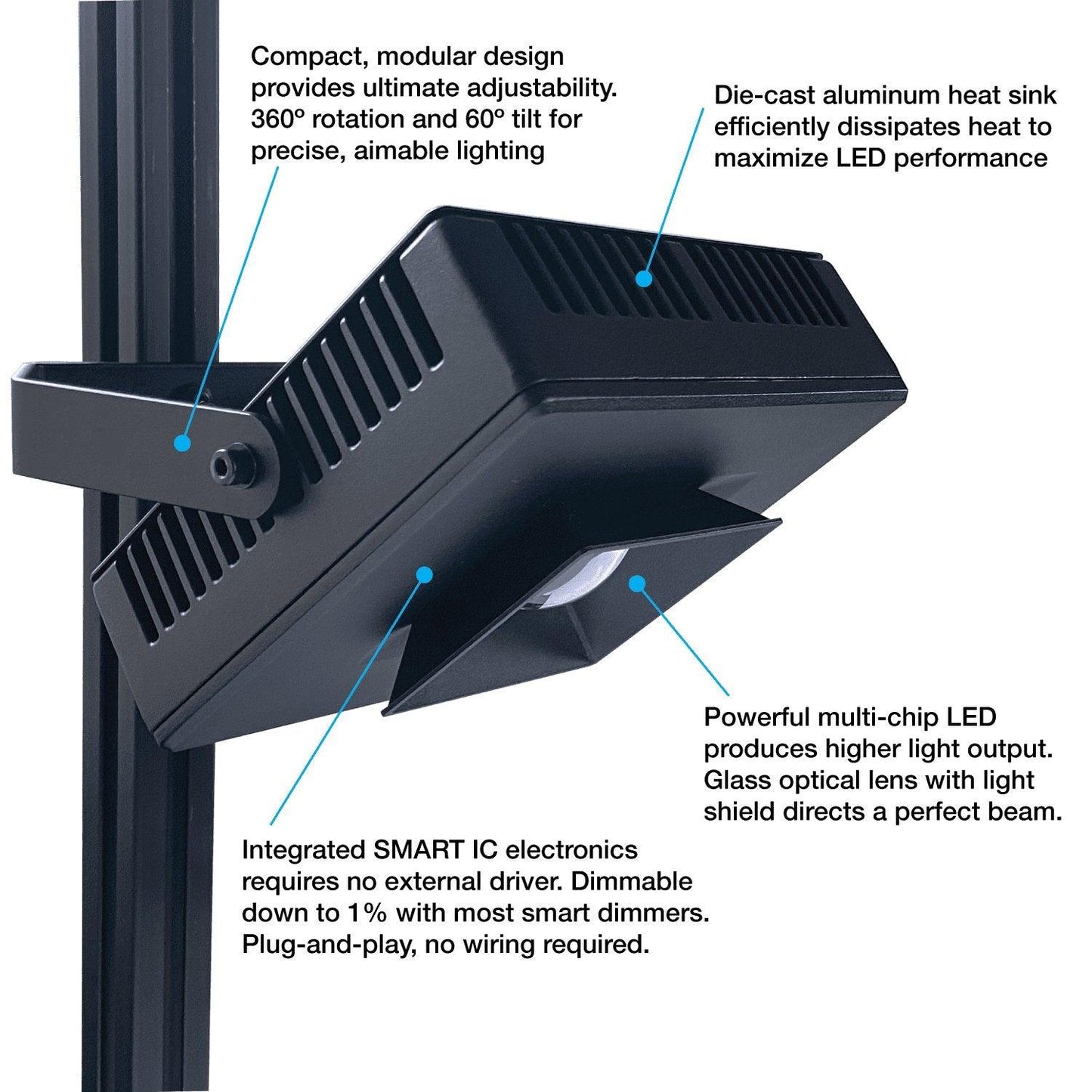 Compact, modular design provides ultimate adjustability. 360º rotation and 60º tilt for precise, aimable lighting

Die-cast aluminum heat sink efficiently dissipates heat to maximize LED performance

Powerful multi-chip LED produces higher light output. Glass optical lens with light shield directs a perfect beam.

Integrated SMART IC electronics requires no external driver. Dimmable down to 1% with most smart dimmers. Plug-and-play, no wiring required.